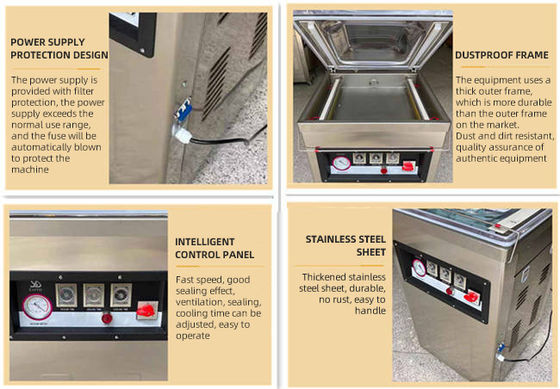 POWER SUPPLY PROTECTION DESIGN

The power supply is provided with filter protection, the power supply exceeds the normal use range, and the fuse will be automatically blown to protect the machine

DUSTPROOF FRAME

The equipment uses a thick outer frame, which is more durable than the outer frame on the market. Dust and dirt resistant, quality assurance of authentic equipment

INTELLIGENT CONTROL PANEL

Fast speed, good sealing effect, ventilation, sealing, cooling time can be adjusted, easy to operate

STAINLESS STEEL SHEET

Thickened stainless steel sheet, durable, no rust, easy to handle